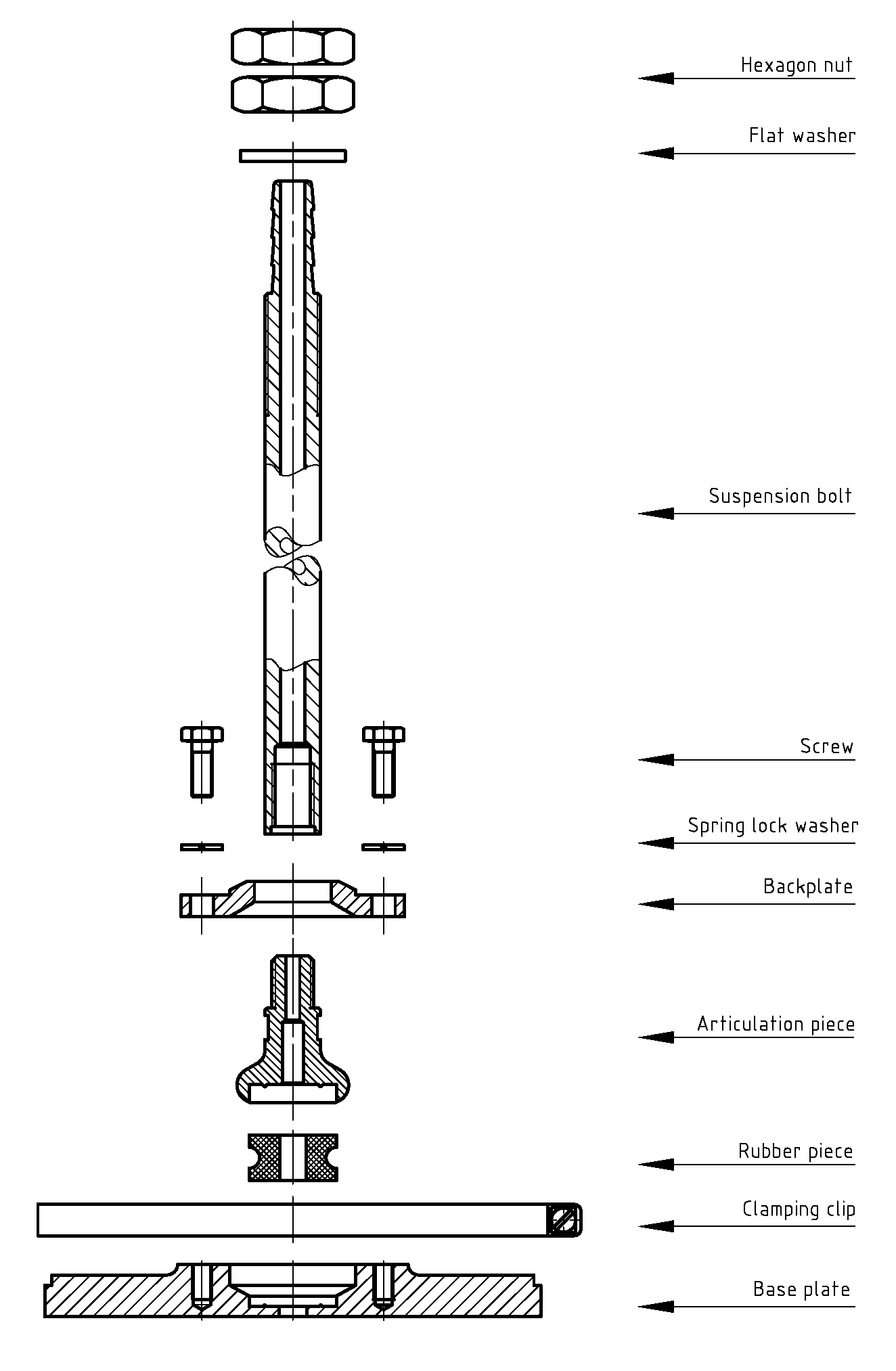 Hexagon nut

Flat washer

Suspension bolt

Screw

Spring lock washer

Backplate

Articulation piece

Rubber piece

Clamping clip

Base plate